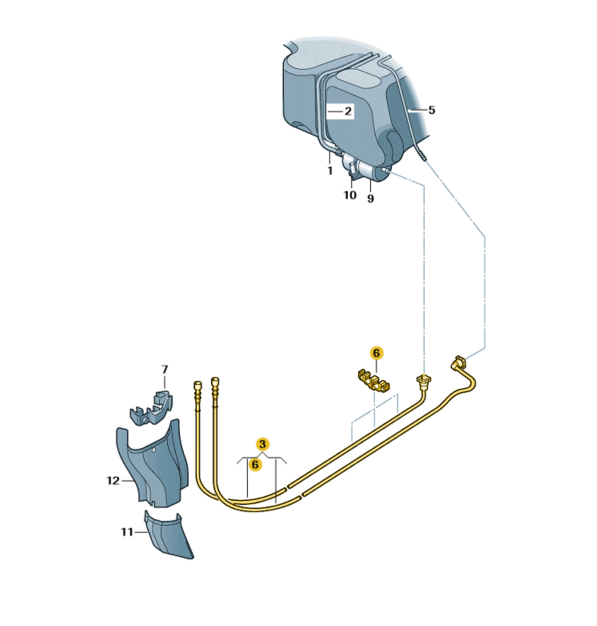 2
5
1
10
9
6
7
3
6
12
11