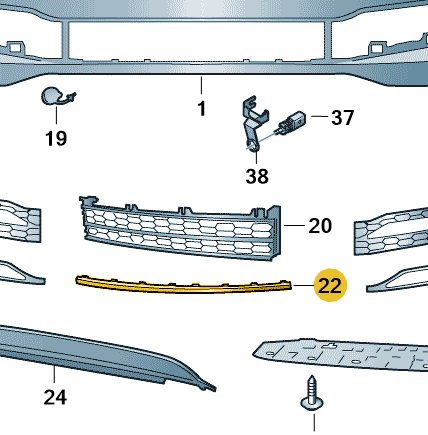 1
19
37
38
20
22
24