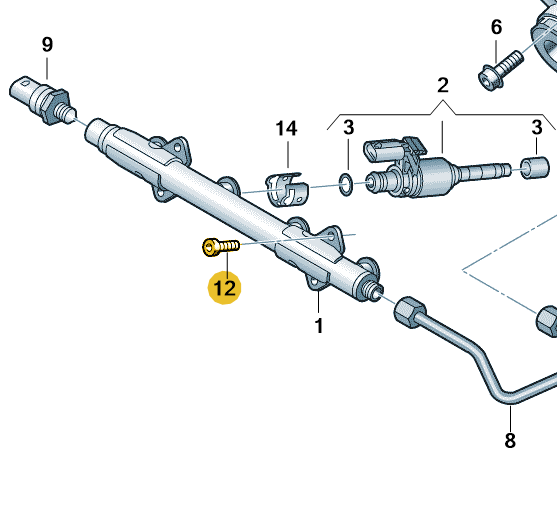 9
6
2
14
3
3
12
1
8