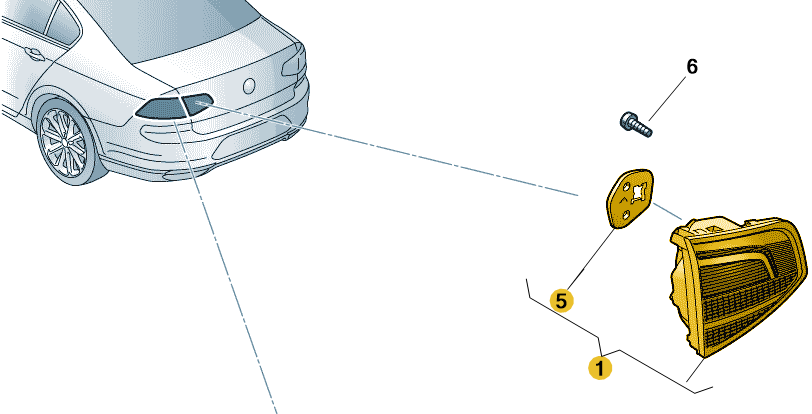 6

5

1