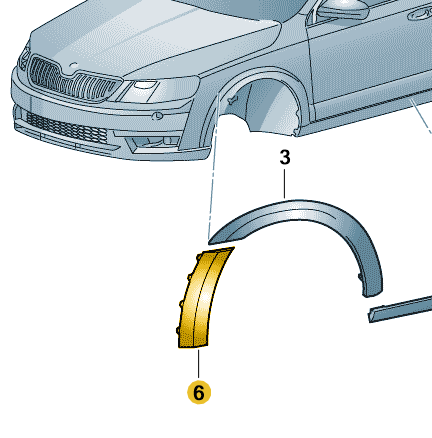 3

6