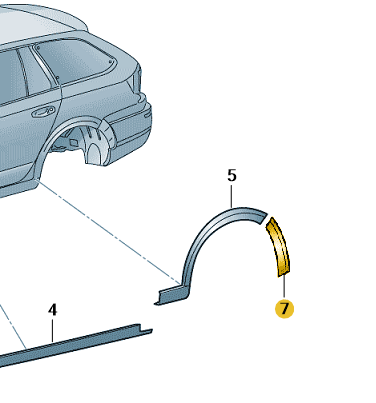 5
7
4